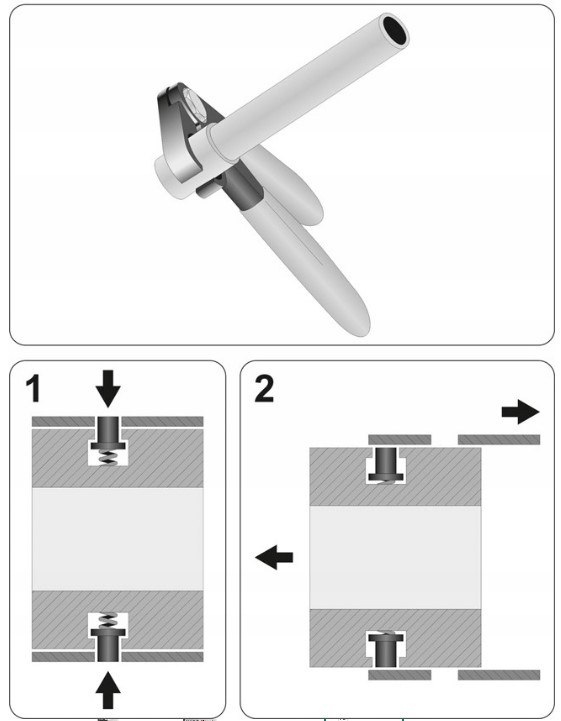 1

2