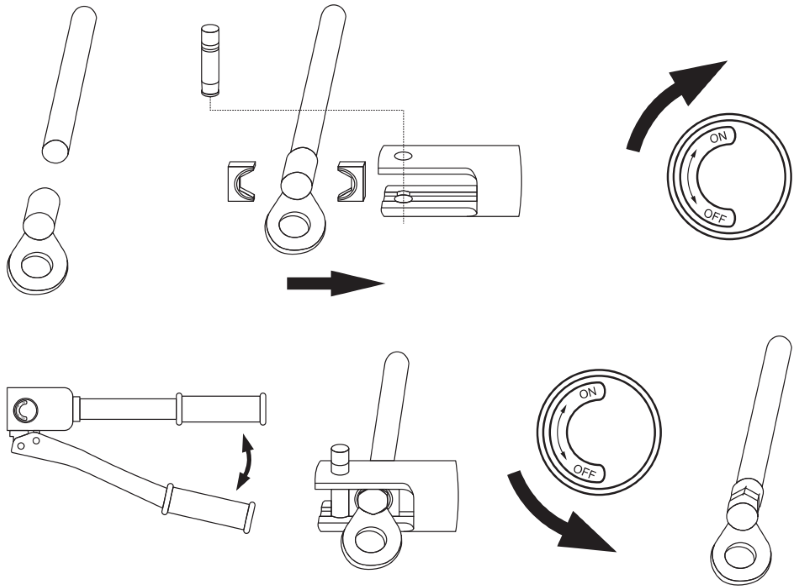 ON
OFF

ON
OFF