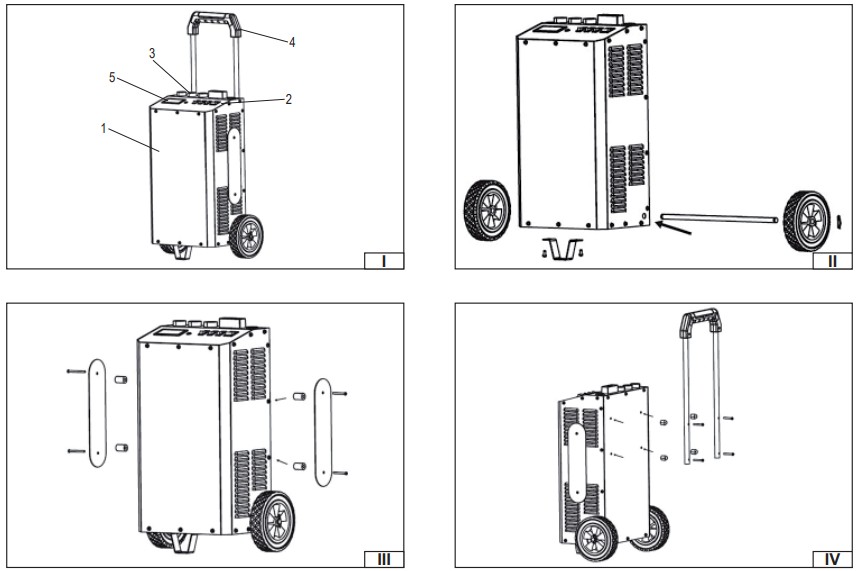 4
3
5
2
1
I

II

III

IV